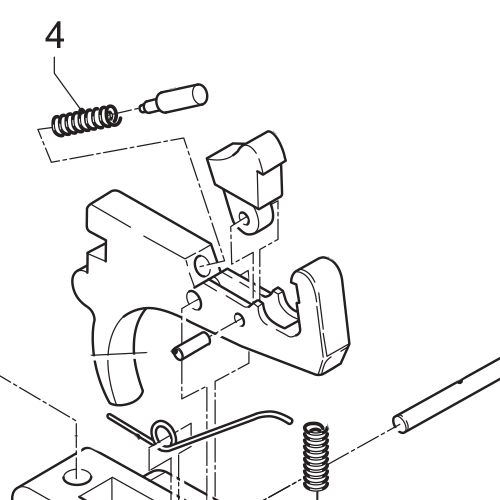 4